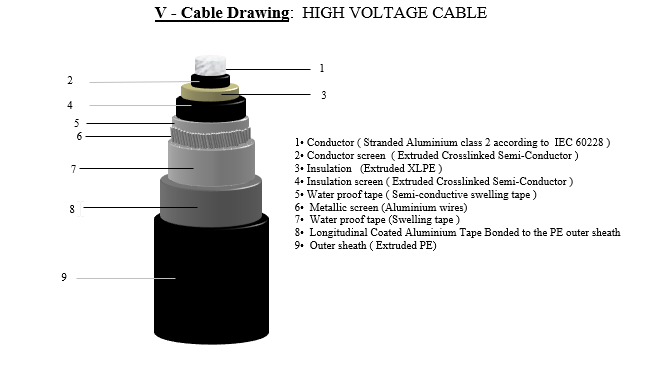 V - Cable Drawing: HIGH VOLTAGE CABLE

1
2
3
4
5
6
7
8
9

1• Conductor ( Stranded Aluminium class 2 according to IEC 60228 )
2• Conductor screen ( Extruded Crosslinked Semi-Conductor )
3• Insulation (Extruded XLPE )
4• Insulation screen ( Extruded Crosslinked Semi-Conductor )
5• Water proof tape ( Semi-conductive swelling tape )
6• Metallic screen (Aluminium wires)
7• Water proof tape (Swelling tape )
8• Longitudinal Coated Aluminium Tape Bonded to the PE outer sheath
9• Outer sheath ( Extruded PE)